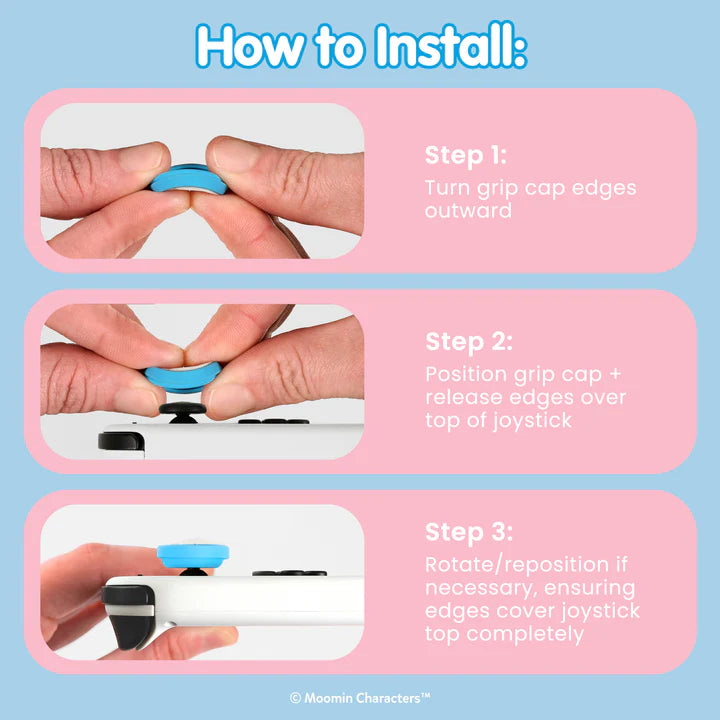 How to Install:

Step 1:
Turn grip cap edges outward

Step 2:
Position grip cap + release edges over top of joystick

Step 3:
Rotate/reposition if necessary, ensuring edges cover joystick top completely

© Moomin Characters™