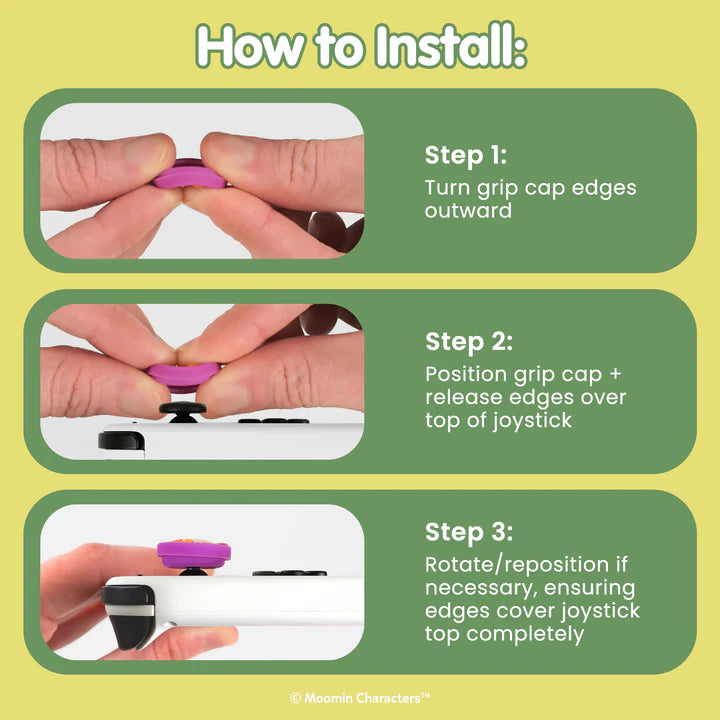 How to Install:

Step 1:
Turn grip cap edges outward

Step 2:
Position grip cap + release edges over top of joystick

Step 3:
Rotate/reposition if necessary, ensuring edges cover joystick top completely

© Moomin Characters™